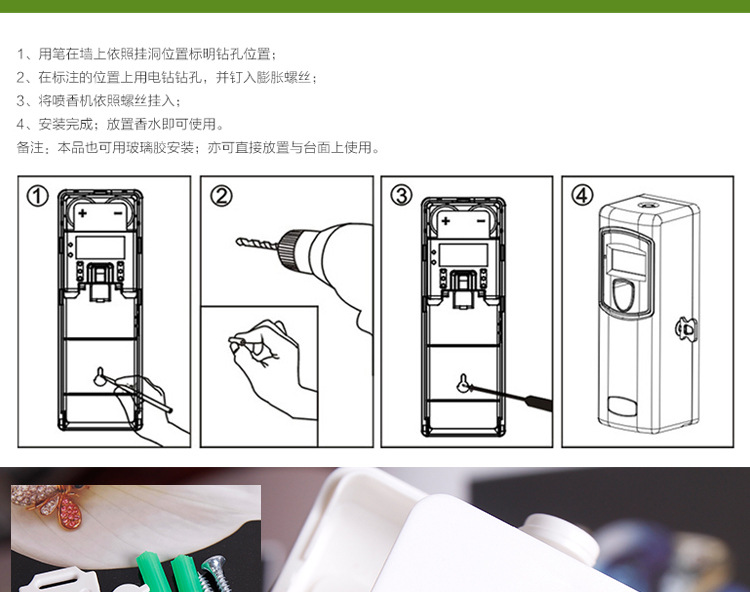 1、用笔在墙上依照挂洞位置标明钻孔位置；
2、在标注的位置上用电钻钻孔，并钉入膨胀螺丝；
3、将喷香机依照螺丝挂入；
4、安装完成；放置香水即可使用。
备注：本品也可用玻璃胶安装；亦可直接放置与台面上使用。

①

+ −

②

③

+ −

④