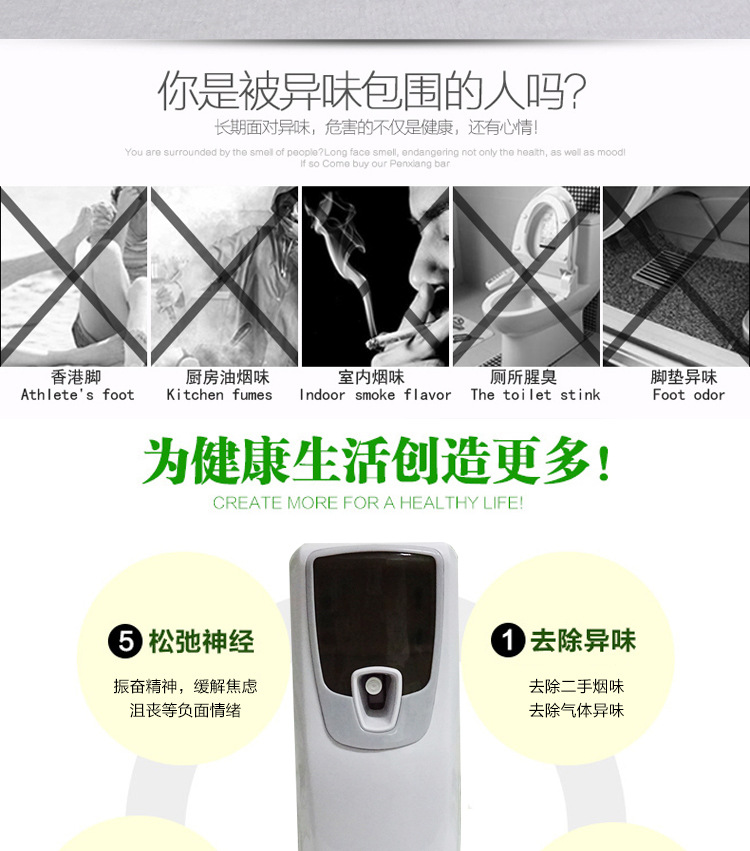 你是被异味包围的人吗?

长期面对异味，危害的不仅是健康，还有心情!

You are surrounded by the smell of people?Long face smell, endangering not only the health, as well as mood! If so Come buy our Penxiang bar

香港脚
Athlete's foot

厨房油烟味
Kitchen fumes

室内烟味
Indoor smoke flavor

厕所腥臭
The toilet stink

脚垫异味
Foot odor

为健康生活创造更多!

CREATE MORE FOR A HEALTHY LIFE!

5 松弛神经

振奋精神，缓解焦虑
沮丧等负面情绪

1 去除异味

去除二手烟味
去除气体异味