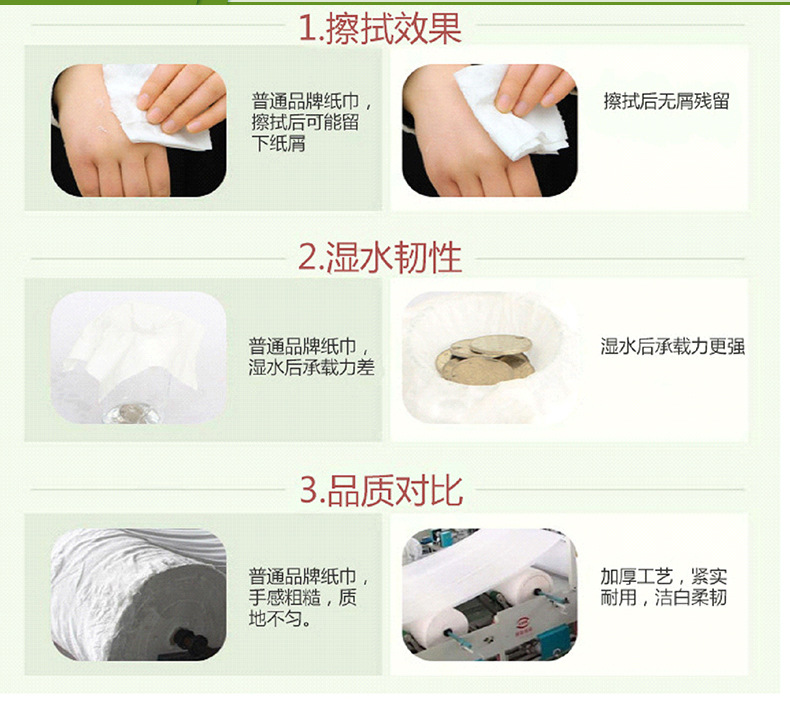 1.擦拭效果

普通品牌纸巾，擦拭后可能留下纸屑

擦拭后无屑残留

2.湿水韧性

普通品牌纸巾，湿水后承载力差

湿水后承载力更强

3.品质对比

普通品牌纸巾，手感粗糙，质地不匀。

加厚工艺，紧实耐用，洁白柔韧