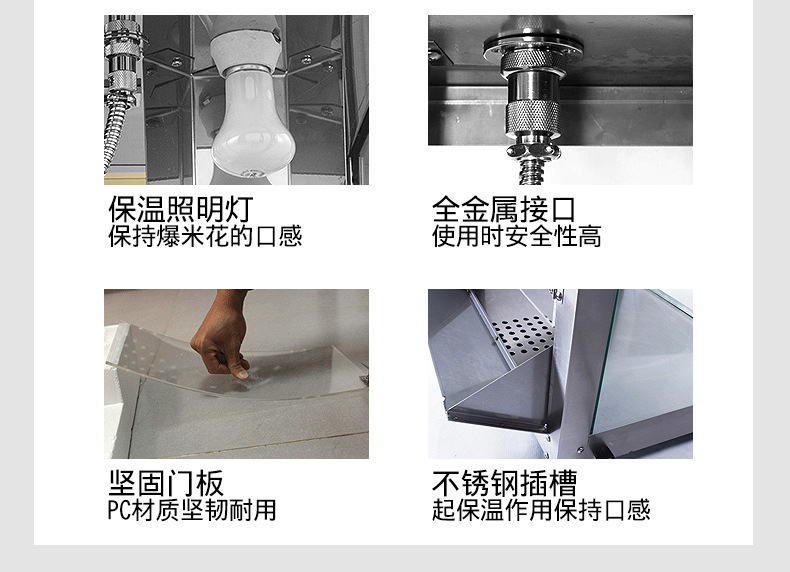 保温照明灯
保持爆米花的口感

全金属接口
使用时安全性高

坚固门板
PC材质坚韧耐用

不锈钢插槽
起保温作用保持口感