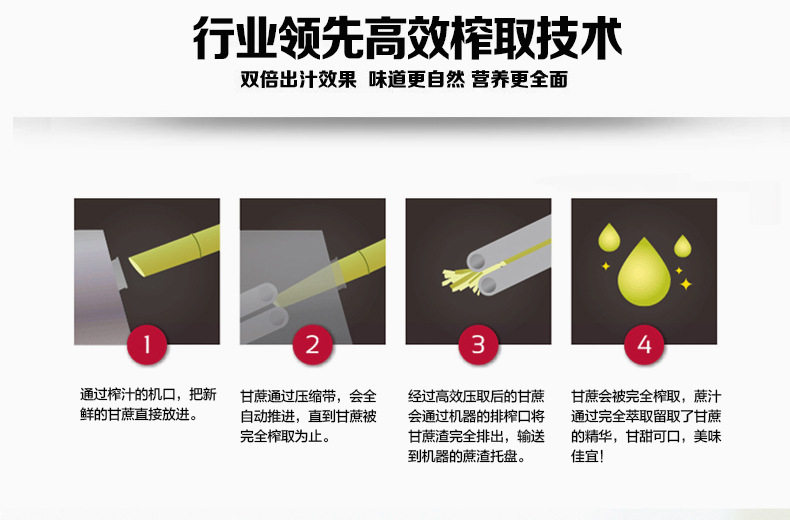 行业领先高效榨取技术

双倍出汁效果 味道更自然 营养更全面

1

通过榨汁的机口，把新鲜的甘蔗直接放进。

2

甘蔗通过压缩带，会全自动推进，直到甘蔗被完全榨取为止。

3

经过高效压取后的甘蔗会通过机器的排榨口将甘蔗渣完全排出，输送到机器的蔗渣托盘。

4

甘蔗会被完全榨取，蔗汁通过完全萃取留取了甘蔗的精华，甘甜可口，美味佳宜!