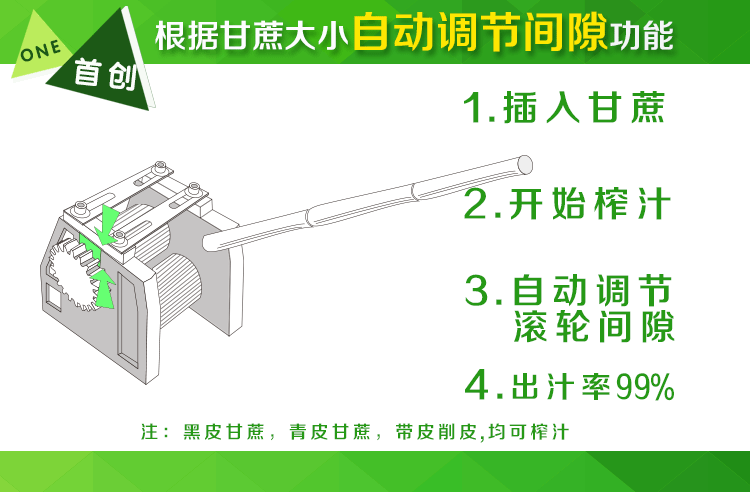 ONE
首创

根据甘蔗大小自动调节间隙功能

1.插入甘蔗

2.开始榨汁

3.自动调节滚轮间隙

4.出汁率99%

注：黑皮甘蔗，青皮甘蔗，带皮削皮,均可榨汁